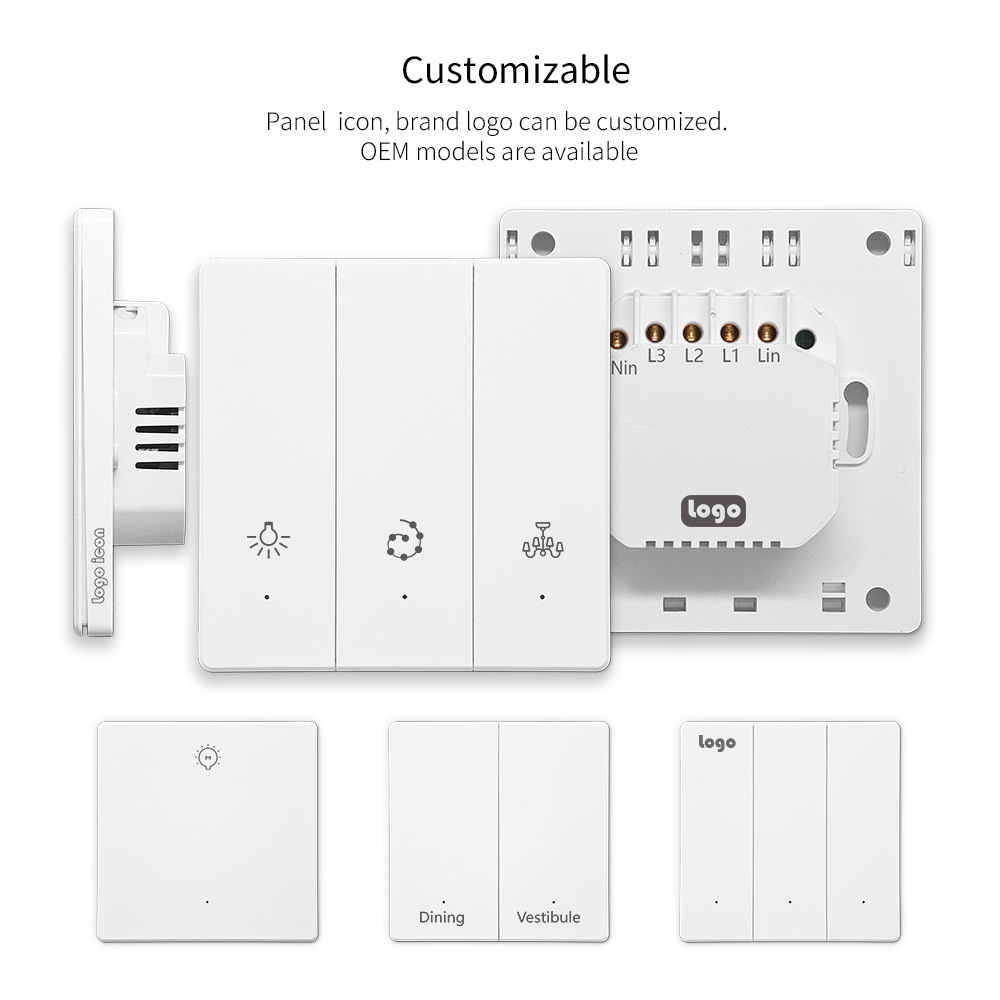 Customizable

Panel icon, brand logo can be customized.
OEM models are available

logo icon

Nin L3 L2 L1 Lin

logo

Dining

Vestibule

logo