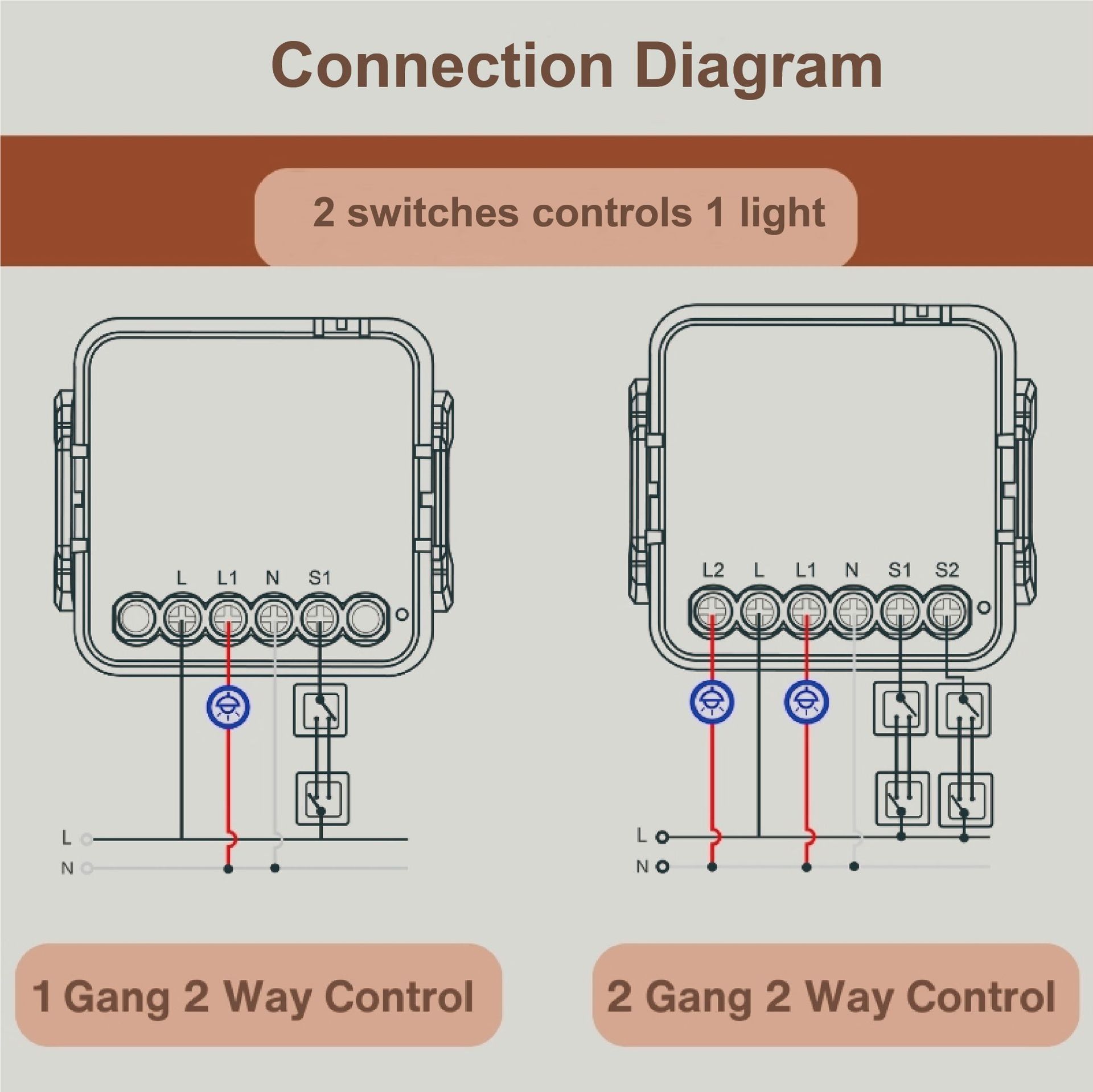 Connection Diagram

2 switches controls 1 light

L L1 N S1

L
N

L2 L L1 N S1 S2

L
N

1 Gang 2 Way Control

2 Gang 2 Way Control