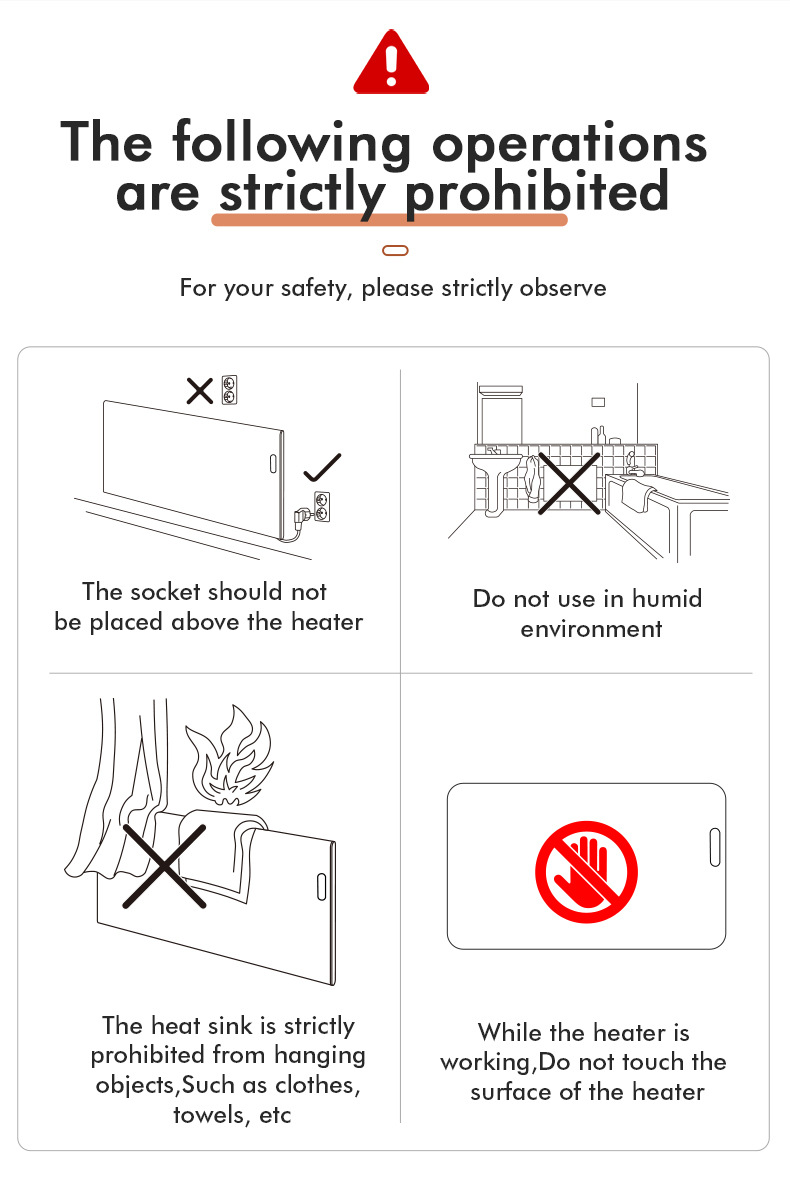 The following operations are strictly prohibited

For your safety, please strictly observe

The socket should not be placed above the heater

Do not use in humid environment

The heat sink is strictly prohibited from hanging objects,Such as clothes, towels, etc

While the heater is working,Do not touch the surface of the heater